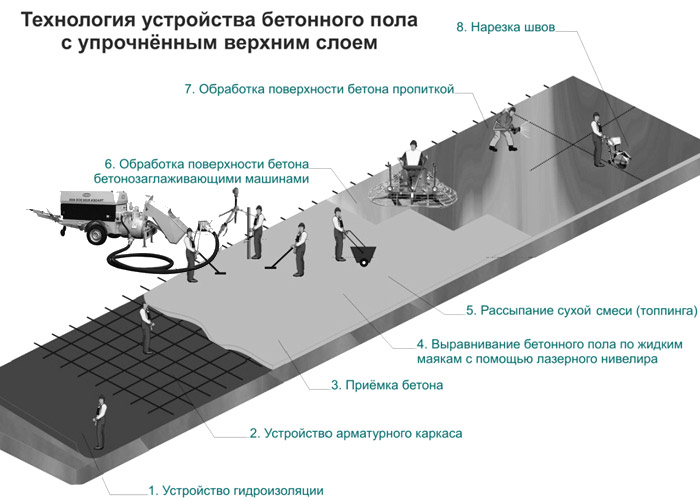 Технология устройства бетонного пола с упрочнённым верхним слоем

8. Нарезка швов

7. Обработка поверхности бетона пропиткой

6. Обработка поверхности бетона бетонозаглаживающими машинами

5. Рассыпание сухой смеси (топпинга)

4. Выравнивание бетонного пола по жидким маякам с помощью лазерного нивелира

3. Приёмка бетона

2. Устройство арматурного каркаса

1. Устройство гидроизоляции